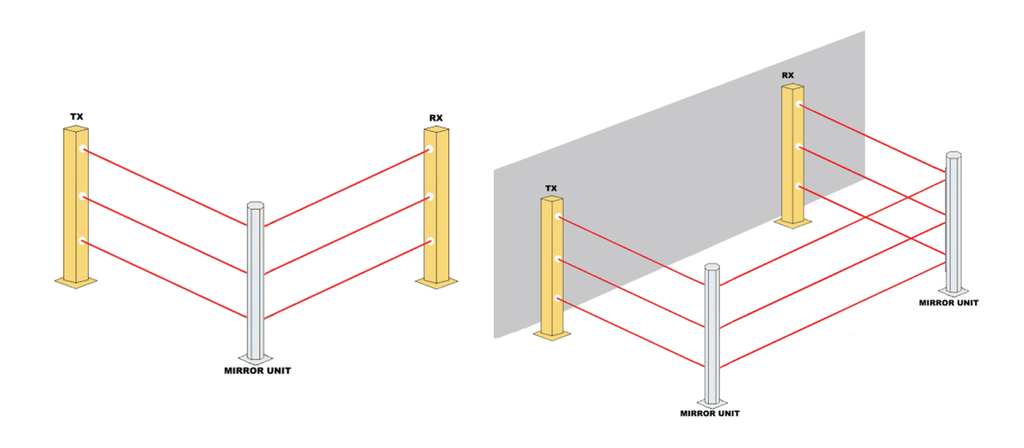 TX
RX
MIRROR UNIT
RX
TX
MIRROR UNIT
MIRROR UNIT