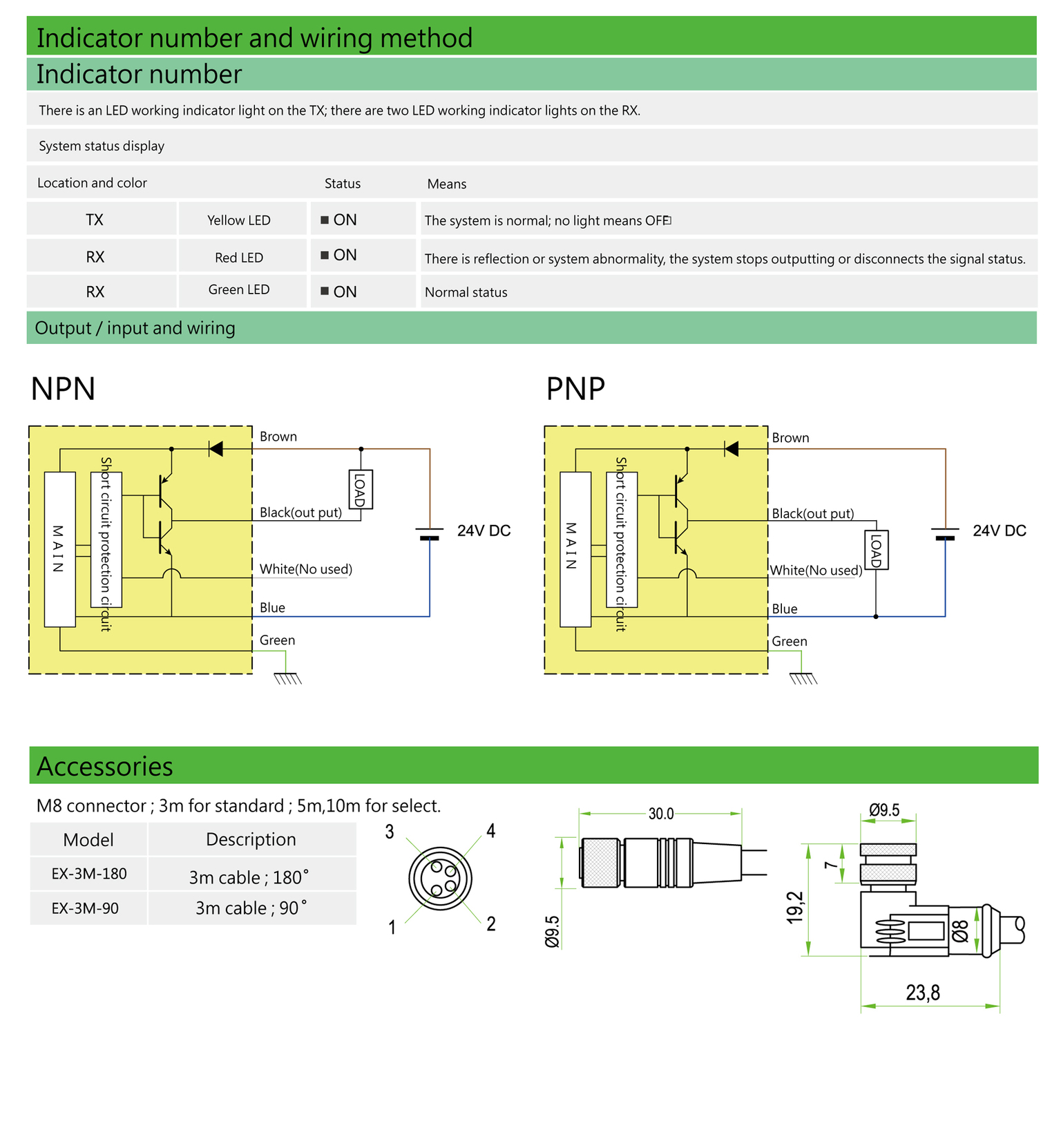 Indicator number and wiring method

Indicator number

There is an LED working indicator light on the TX; there are two LED working indicator lights on the RX.

System status display

| Location and color | | Status | Means |
|---|---|---|---|
| TX | Yellow LED | ■ ON | The system is normal; no light means OFF |
| RX | Red LED | ■ ON | There is reflection or system abnormality, the system stops outputting or disconnects the signal status. |
| RX | Green LED | ■ ON | Normal status |

Output / input and wiring

NPN

MAIN
Short circuit protection circuit
Brown
LOAD
Black(out put)
24V DC
White(No used)
Blue
Green

PNP

MAIN
Short circuit protection circuit
Brown
Black(out put)
LOAD
24V DC
White(No used)
Blue
Green

Accessories

M8 connector ; 3m for standard ; 5m,10m for select.

| Model | Description |
|---|---|
| EX-3M-180 | 3m cable ; 180° |
| EX-3M-90 | 3m cable ; 90° |

3 4 1 2

30.0
Ø9.5

Ø9.5
7
19,2
Ø8
23,8