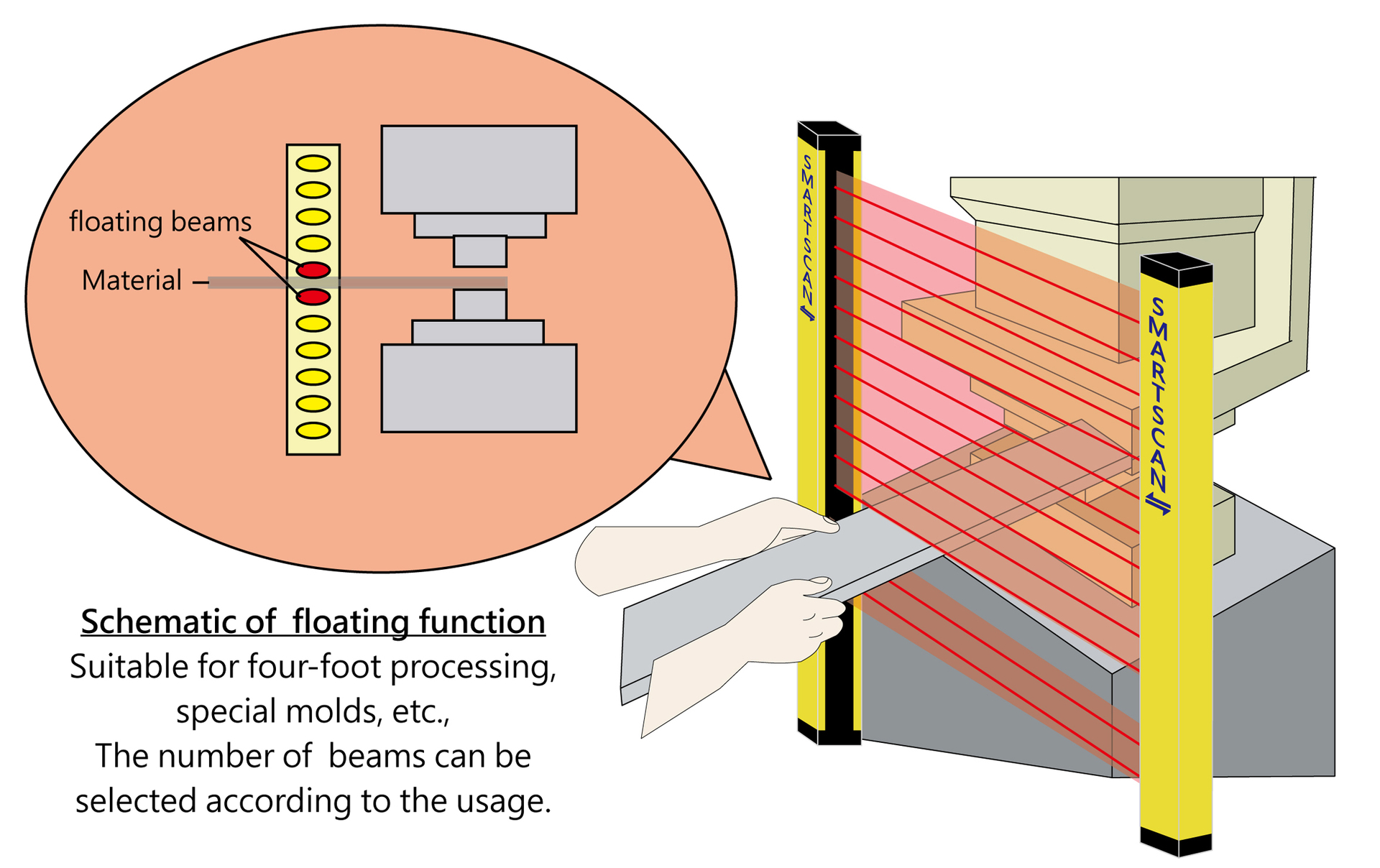 floating beams

Material

SMARTSCAN

SMARTSCAN

Schematic of floating function

Suitable for four-foot processing, special molds, etc.,

The number of beams can be selected according to the usage.