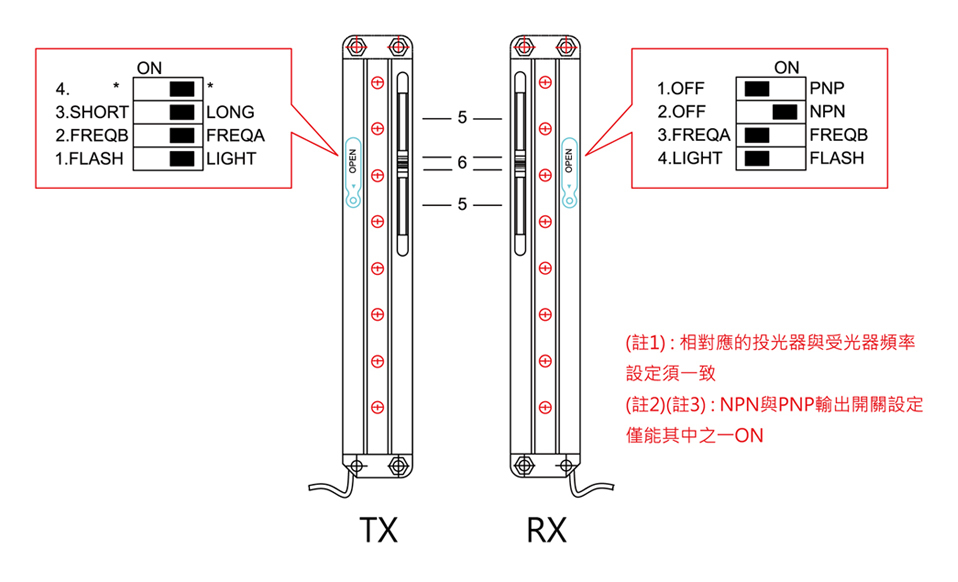 ON
4. * *
3.SHORT LONG
2.FREQB FREQA
1.FLASH LIGHT

OPEN

5
6
5

OPEN

ON
1.OFF PNP
2.OFF NPN
3.FREQA FREQB
4.LIGHT FLASH

(註1) : 相對應的投光器與受光器頻率設定須一致
(註2)(註3) : NPN與PNP輸出開關設定僅能其中之一ON

TX
RX